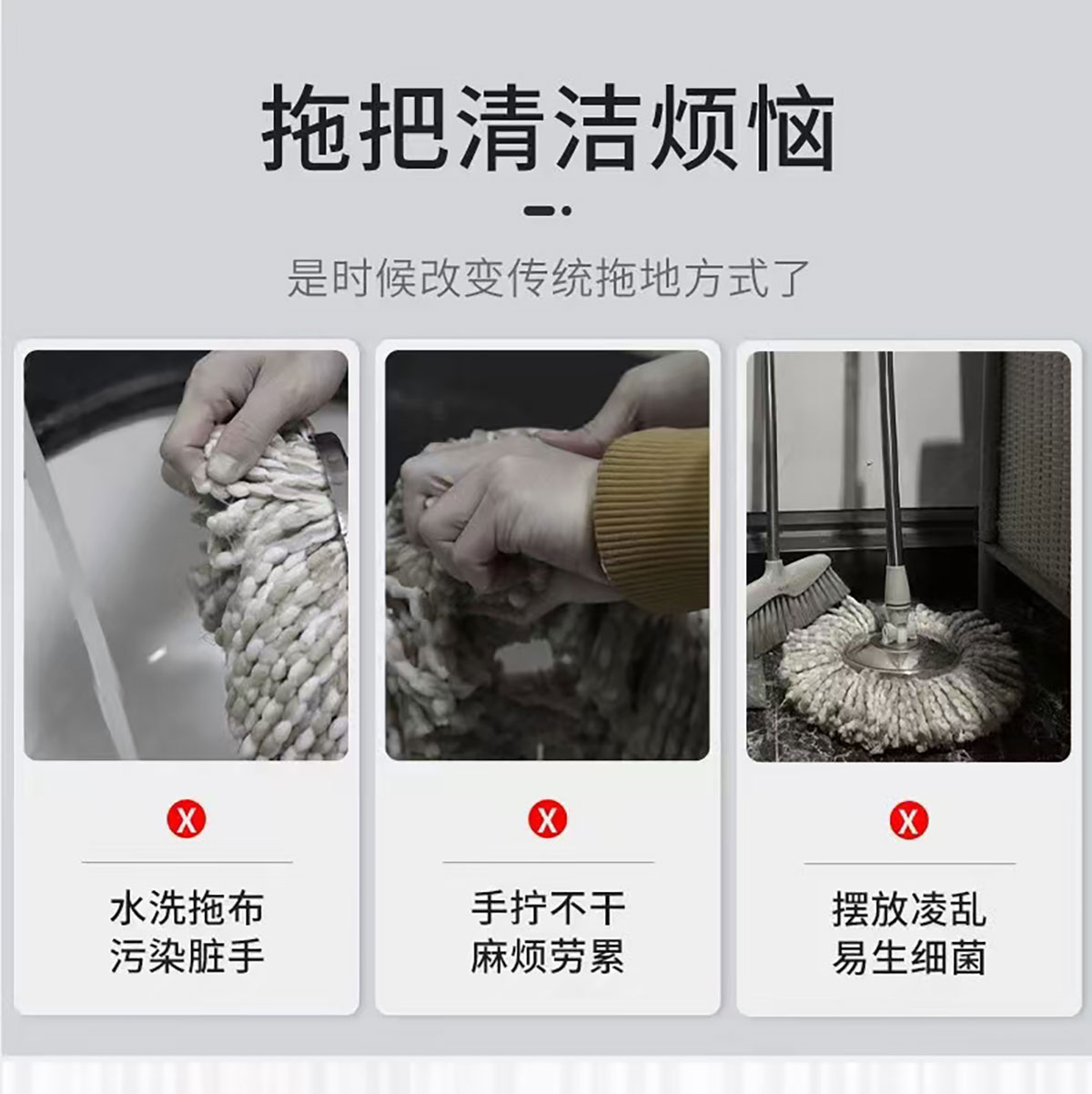 拖把清洁烦恼

是时候改变传统拖地方式了

X

水洗拖布
污染脏手

X

手拧不干
麻烦劳累

X

摆放凌乱
易生细菌