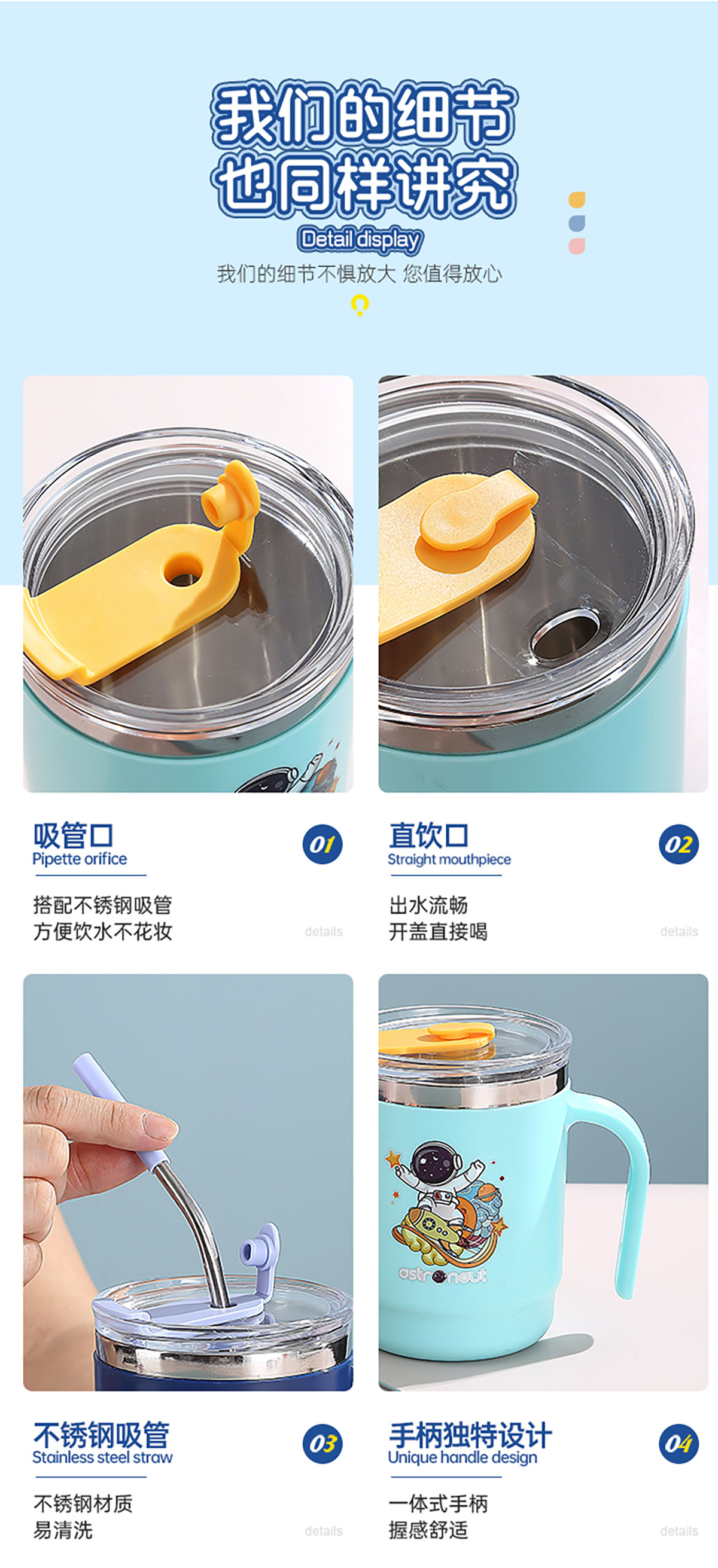 我们的细节
也同样讲究
Detail display
我们的细节不惧放大 您值得放心

吸管口
Pipette orifice
01
搭配不锈钢吸管
方便饮水不花妆
details

直饮口
Straight mouthpiece
02
出水流畅
开盖直接喝
details

astronaut

不锈钢吸管
Stainless steel straw
03
不锈钢材质
易清洗
details

手柄独特设计
Unique handle design
04
一体式手柄
握感舒适
details