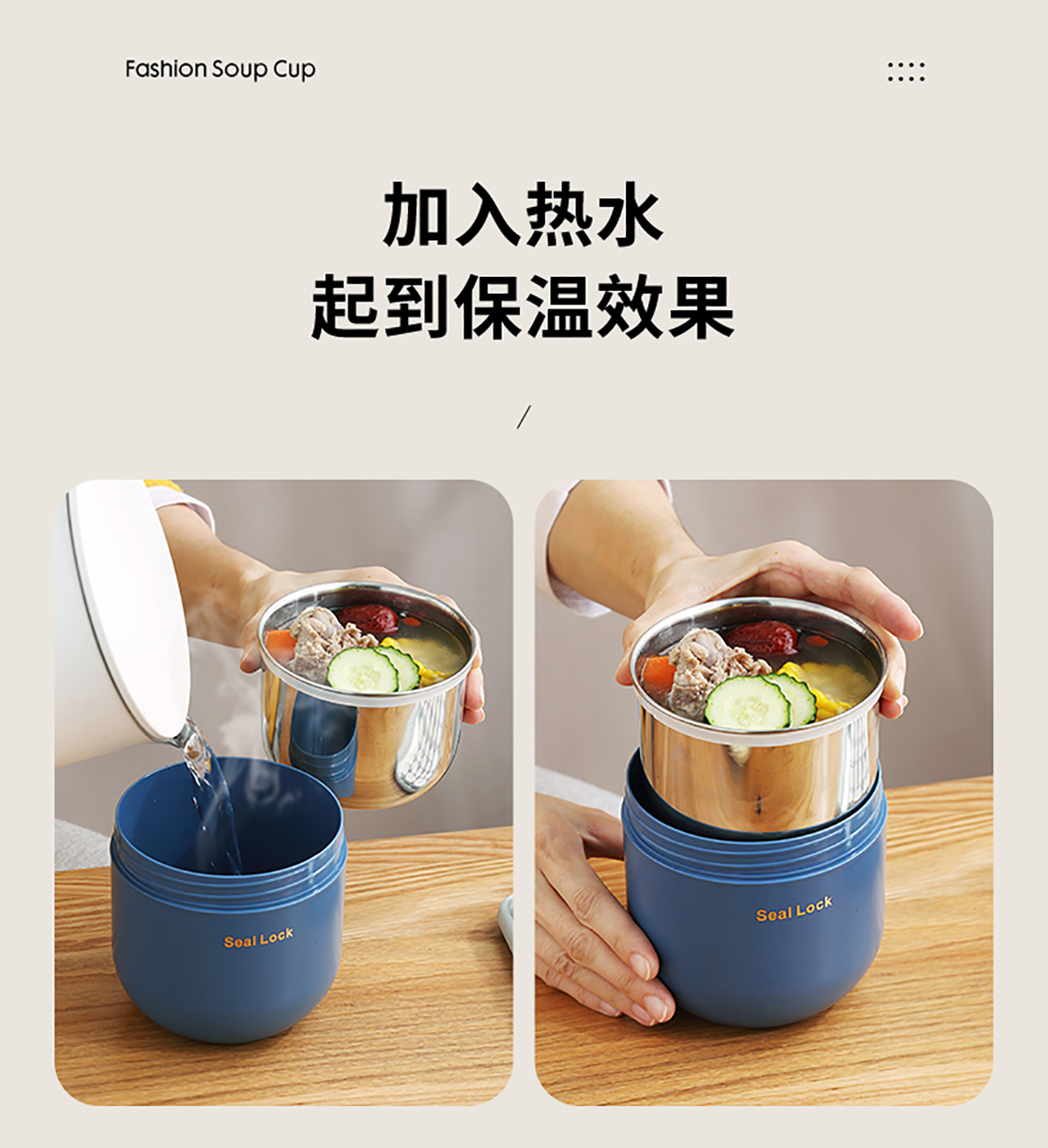 Fashion Soup Cup

加入热水
起到保温效果

/

Seal Lock

Seal Lock