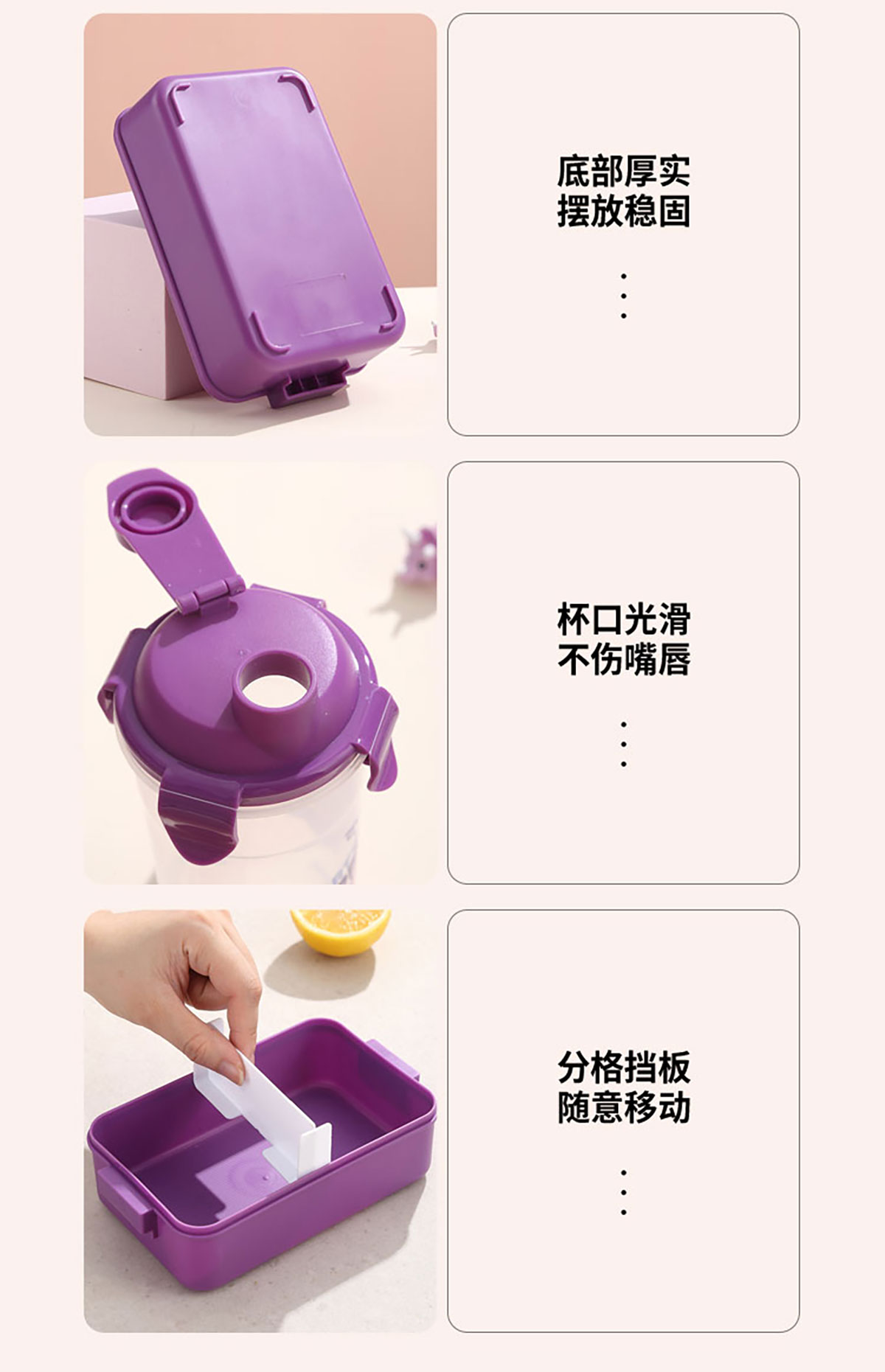 底部厚实
摆放稳固

杯口光滑
不伤嘴唇

分格挡板
随意移动